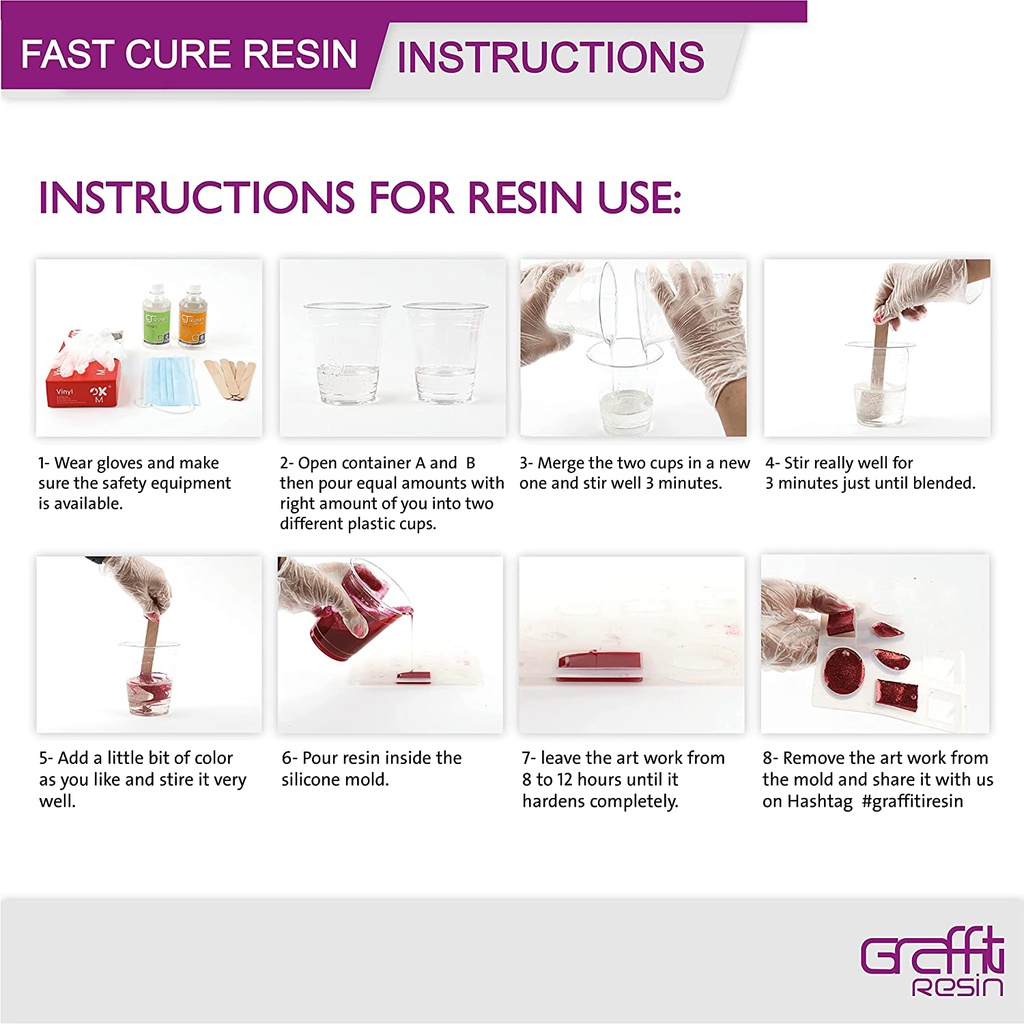 FAST CURE RESIN INSTRUCTIONS

INSTRUCTIONS FOR RESIN USE:

Vinyl
OK
M

1- Wear gloves and make sure the safety equipment is available.

2- Open container A and B then pour equal amounts with right amount of you into two different plastic cups.

3- Merge the two cups in a new one and stir well 3 minutes.

4- Stir really well for 3 minutes just until blended.

5- Add a little bit of color as you like and stire it very well.

6- Pour resin inside the silicone mold.

7- leave the art work from 8 to 12 hours until it hardens completely.

8- Remove the art work from the mold and share it with us on Hashtag #graffitiresin

Graffiti
Resin